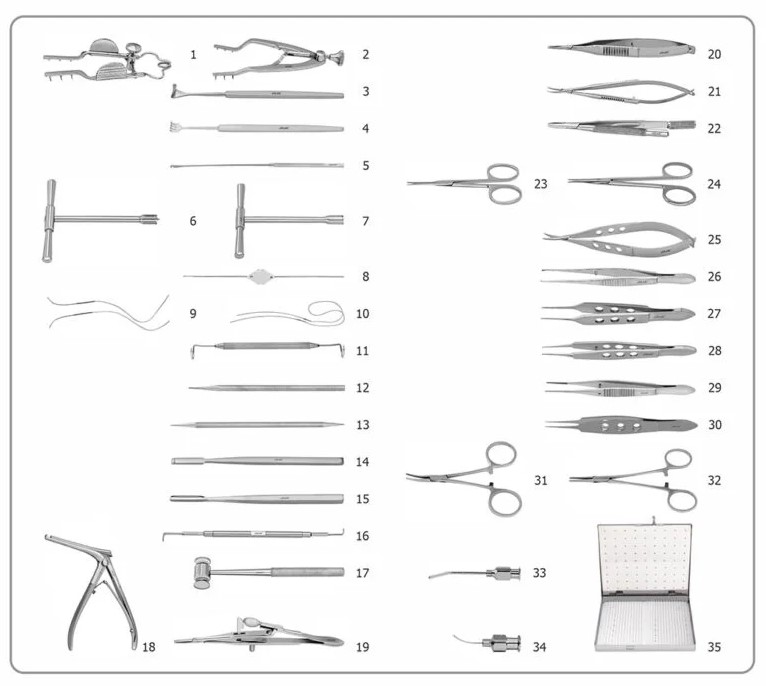 1
2
3
4
5
6
7
8
9
10
11
12
13
14
15
16
17
18
19
20
21
22
23
24
25
26
27
28
29
30
31
32
33
34
35